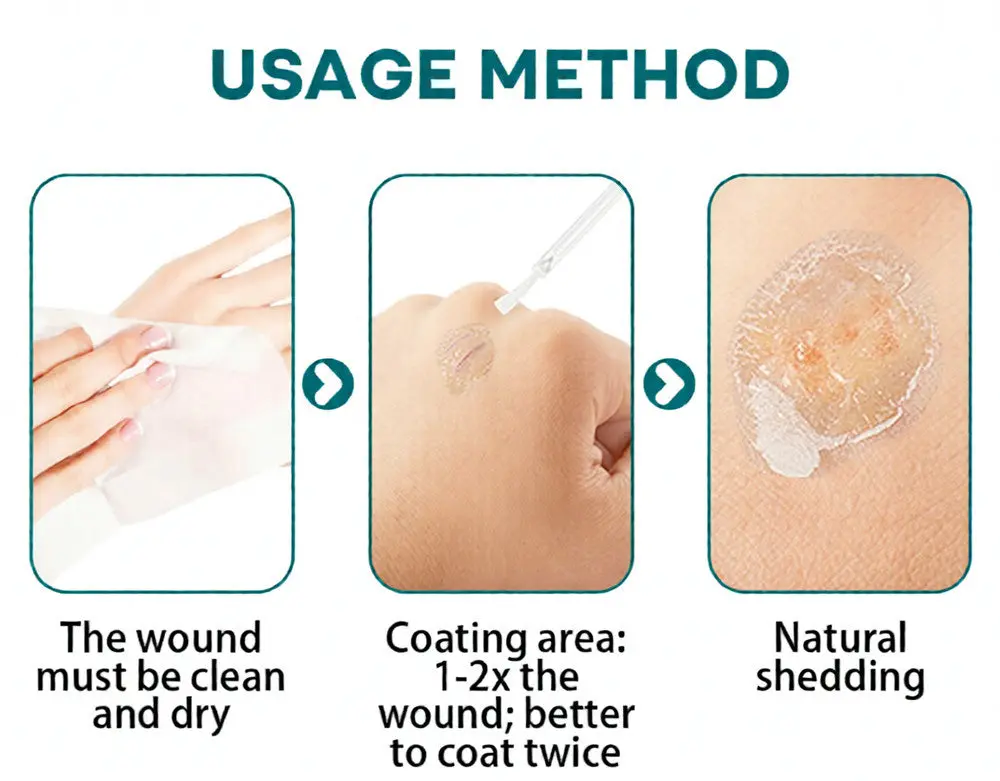 USAGE METHOD

The wound must be clean and dry

Coating area: 1-2x the wound; better to coat twice

Natural shedding