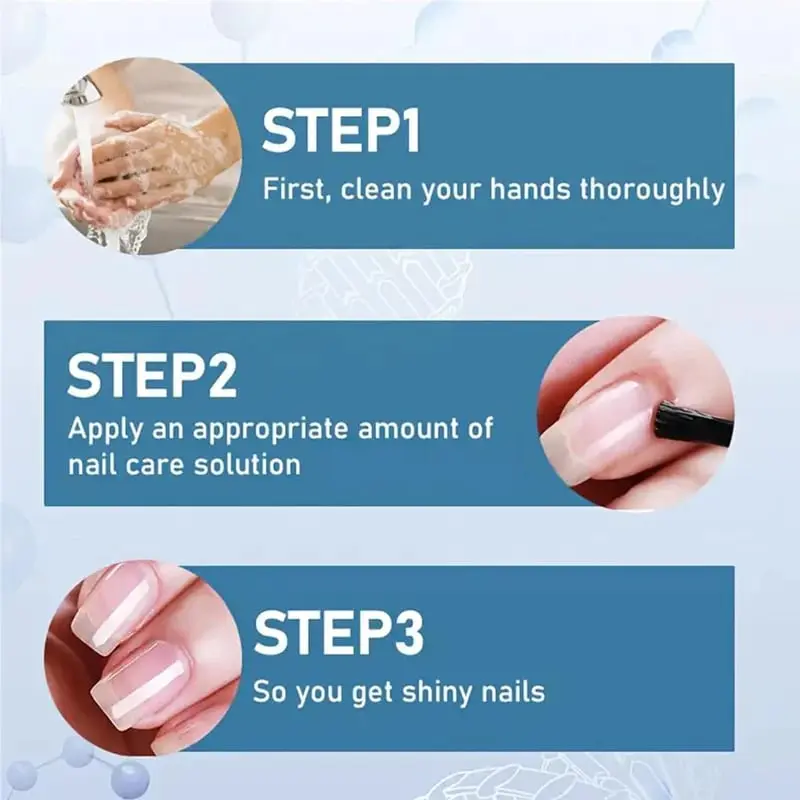 STEP1
First, clean your hands thoroughly

STEP2
Apply an appropriate amount of nail care solution

STEP3
So you get shiny nails